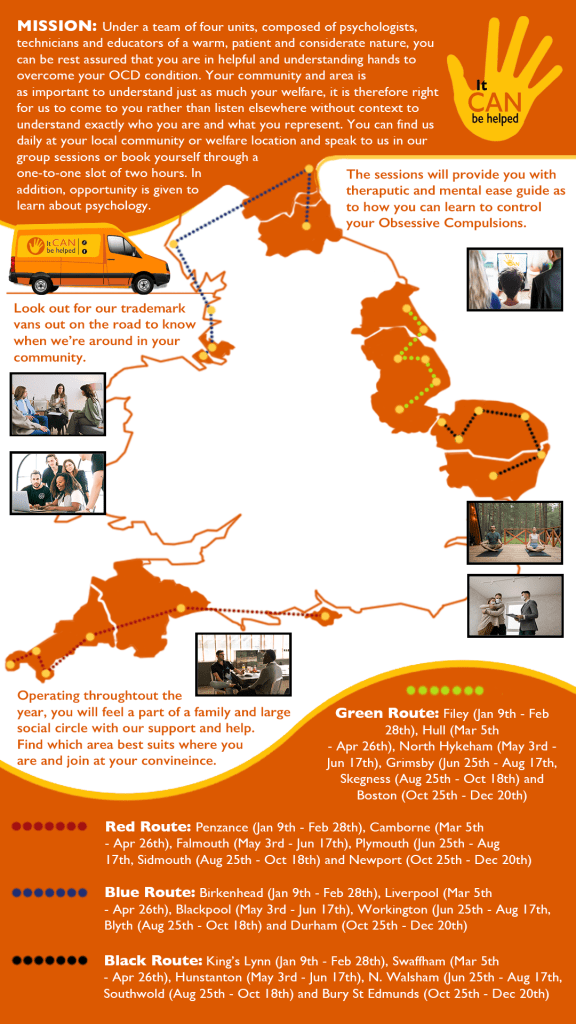 MISSION: Under a team of four units, composed of psychologists, technicians and educators of a warm, patient and considerate nature, you can be rest assured that you are in helpful and understanding hands to overcome your OCD condition. Your community and area is as important to understand just as much your welfare, it is therefore right for us to come to you rather than listen elsewhere without context to understand exactly who you are and what you represent. You can find us daily at your local community or welfare location and speak to us in our group sessions or book yourself through a one-to-one slot of two hours. In addition, opportunity is given to learn about psychology.

It CAN be helped

The sessions will provide you with theraputic and mental ease guide as to how you can learn to control your Obsessive Compulsions.

It CAN be helped

Look out for our trademark vans out on the road to know when we're around in your community.

Operating throughtout the year, you will feel a part of a family and large social circle with our support and help. Find which area best suits where you are and join at your convineince.

Green Route: Filey (Jan 9th - Feb 28th), Hull (Mar 5th - Apr 26th), North Hykeham (May 3rd - Jun 17th), Grimsby (Jun 25th - Aug 17th, Skegness (Aug 25th - Oct 18th) and Boston (Oct 25th - Dec 20th)

Red Route: Penzance (Jan 9th - Feb 28th), Camborne (Mar 5th - Apr 26th), Falmouth (May 3rd - Jun 17th), Plymouth (Jun 25th - Aug 17th, Sidmouth (Aug 25th - Oct 18th) and Newport (Oct 25th - Dec 20th)

Blue Route: Birkenhead (Jan 9th - Feb 28th), Liverpool (Mar 5th - Apr 26th), Blackpool (May 3rd - Jun 17th), Workington (Jun 25th - Aug 17th, Blyth (Aug 25th - Oct 18th) and Durham (Oct 25th - Dec 20th)

Black Route: King's Lynn (Jan 9th - Feb 28th), Swaffham (Mar 5th - Apr 26th), Hunstanton (May 3rd - Jun 17th), N. Walsham (Jun 25th - Aug 17th, Southwold (Aug 25th - Oct 18th) and Bury St Edmunds (Oct 25th - Dec 20th)